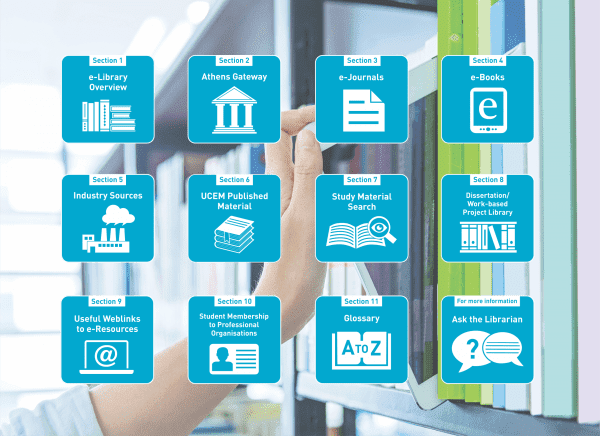 Section 1
e-Library Overview

Section 2
Athens Gateway

Section 3
e-Journals

Section 4
e-Books

e

Section 5
Industry Sources

Section 6
UCEM Published Material

Section 7
Study Material Search

Section 8
Dissertation/ Work-based Project Library

Section 9
Useful Weblinks to e-Resources

@

Section 10
Student Membership to Professional Organisations

Section 11
Glossary

A TO Z

For more information
Ask the Librarian

?